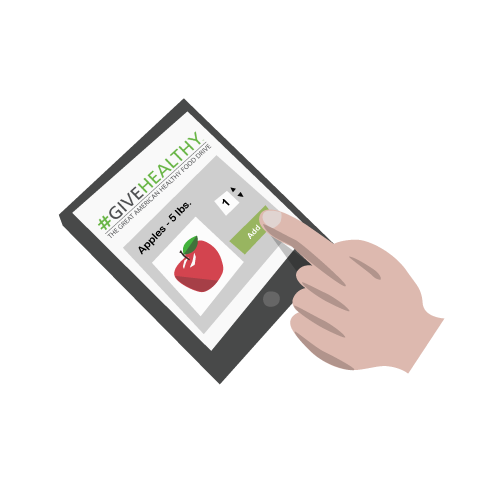 #GIVEHEALTHY
THE GREAT AMERICAN HEALTHY FOOD DRIVE

Apples - 5 lbs.

1

Add